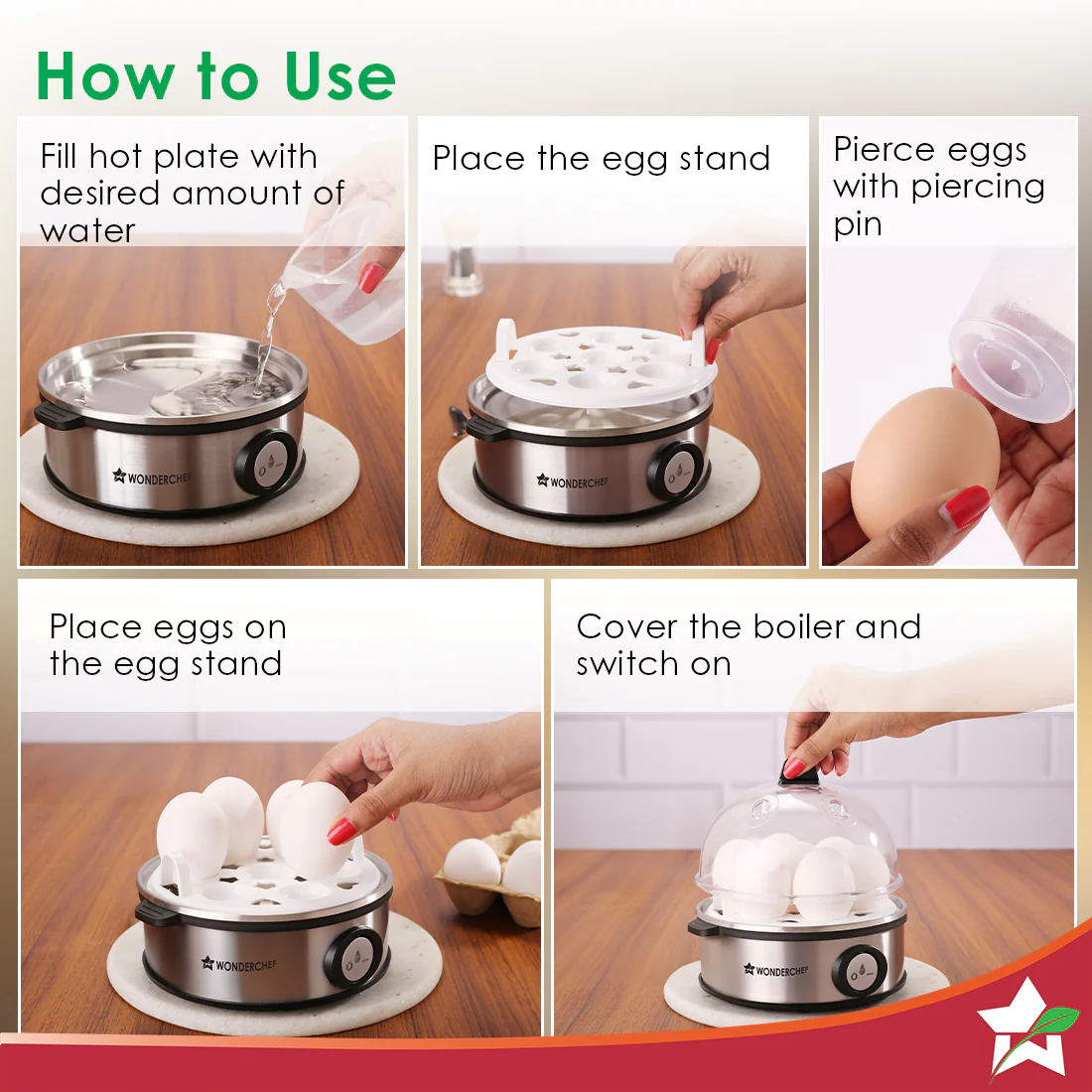 How to Use

Fill hot plate with desired amount of water

WONDERCHEF

Place the egg stand

WONDERCHEF

Pierce eggs with piercing pin

Place eggs on the egg stand

WONDERCHEF

Cover the boiler and switch on

WONDERCHEF